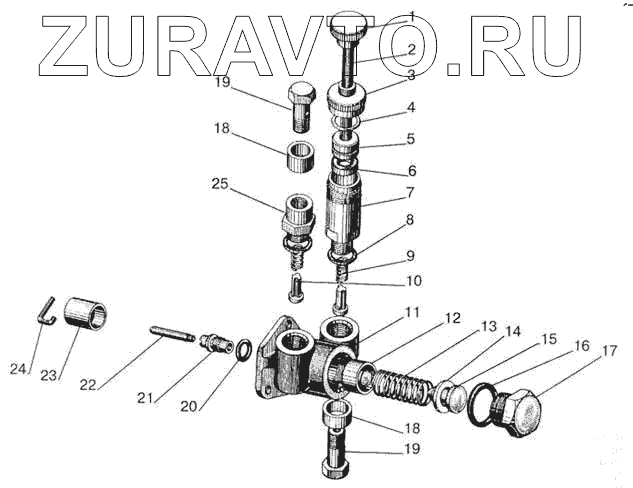 ZURAVTO.RU

1
2
3
19
4
18
5
6
25
7
8
9
10
11
12
13
14
15
16
17
24
23
22
21
20
18
19